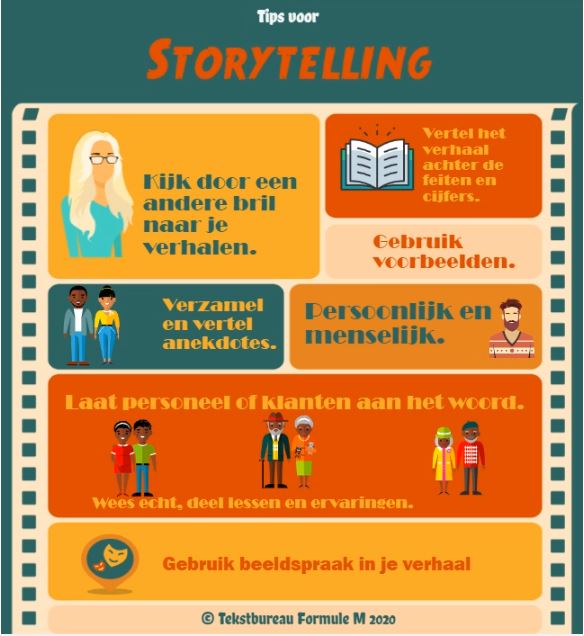 Tips voor

STORYTELLING

Kijk door een andere bril naar je verhalen.

Vertel het verhaal achter de feiten en cijfers.

Gebruik voorbeelden.

Verzamel en vertel anekdotes.

Persoonlijk en menselijk.

Laat personeel of klanten aan het woord.

Wees echt, deel lessen en ervaringen.

Gebruik beeldspraak in je verhaal

© Tekstbureau Formule M 2020