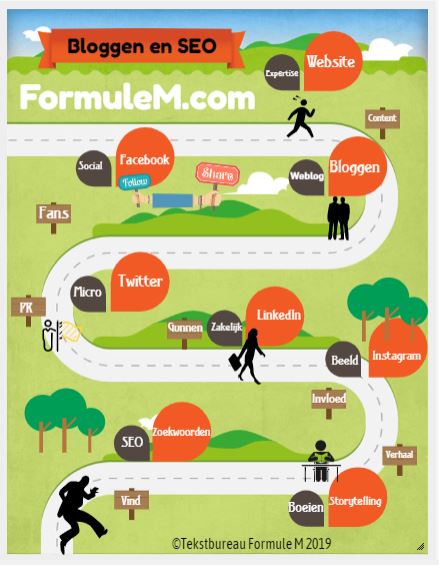 Bloggen en SEO

FormuleM.com

Expertise
Website
Content
Social
Facebook
Follow
Share
Weblog
Bloggen
Fans
Micro
Twitter
PR
Gunnen
Zakelijk
LinkedIn
Beeld
Instagram
Invloed
SEO
Zoekwoorden
Verhaal
Vind
Boeien
Storytelling

©Tekstbureau Formule M 2019